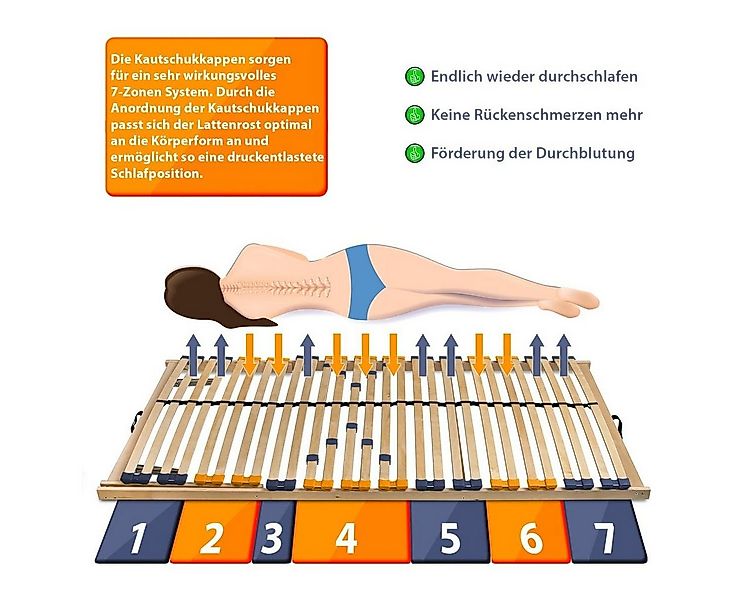 Die Kautschukkappen sorgen für ein sehr wirkungsvolles 7-Zonen System. Durch die Anordnung der Kautschukkappen passt sich der Lattenrost optimal an die Körperform an und ermöglicht so eine druckentlastete Schlafposition.

Endlich wieder durchschlafen

Keine Rückenschmerzen mehr

Förderung der Durchblutung

1 2 3 4 5 6 7