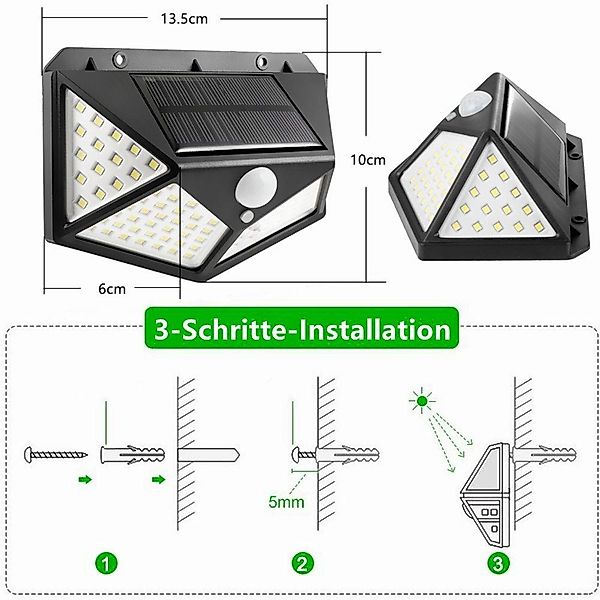 13.5cm

10cm

6cm

3-Schritte-Installation

5mm

1

2

3