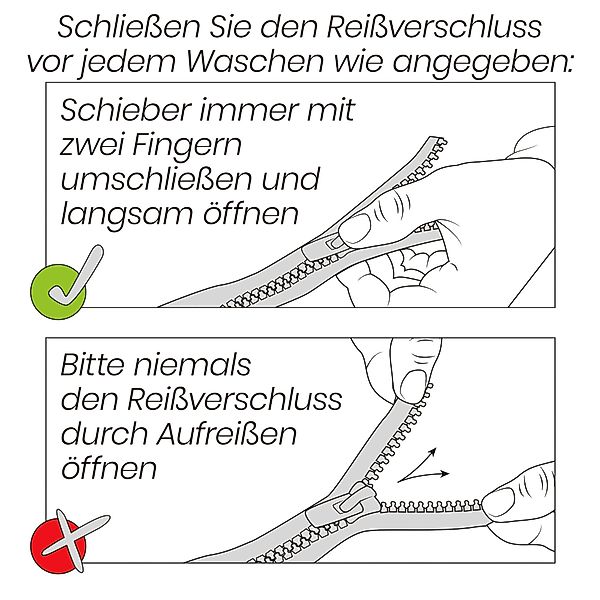 Schließen Sie den Reißverschluss vor jedem Waschen wie angegeben:

Schieber immer mit zwei Fingern umschließen und langsam öffnen

Bitte niemals den Reißverschluss durch Aufreißen öffnen