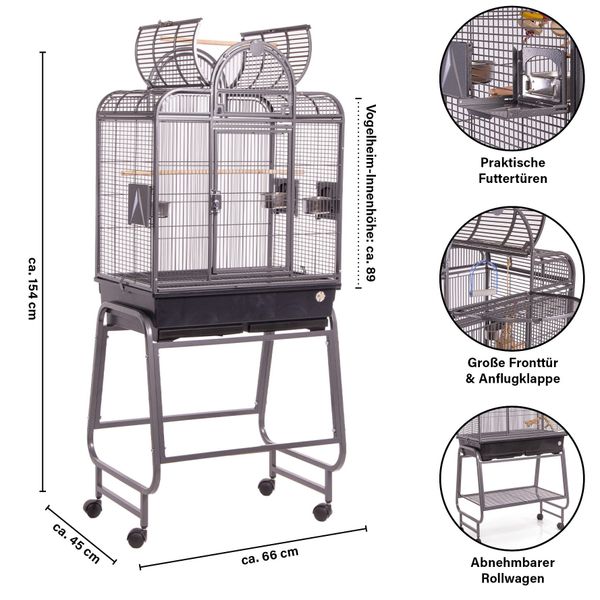 ca. 154 cm

Vogelheim-Innenhöhe: ca. 89

ca. 45 cm

ca. 66 cm

Praktische Futtertüren

Große Fronttür & Anflugklappe

Abnehmbarer Rollwagen