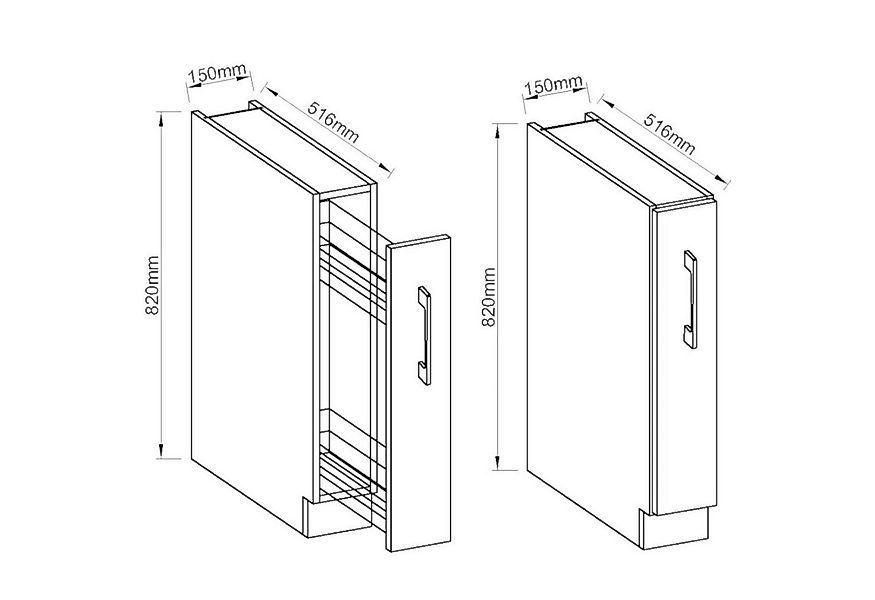 150mm
516mm
820mm

150mm
516mm
820mm