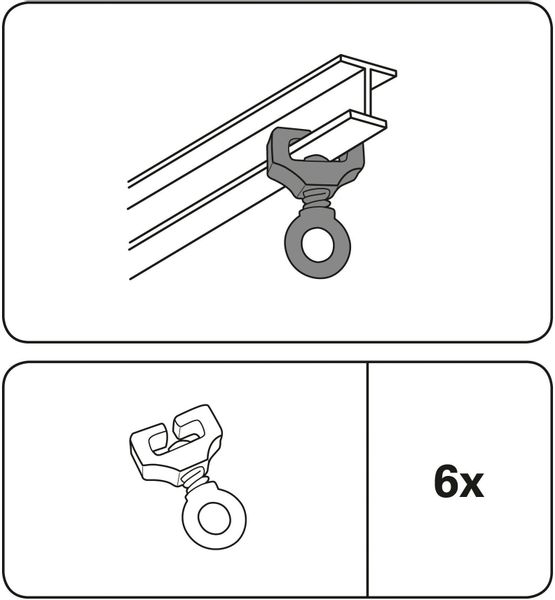 6x