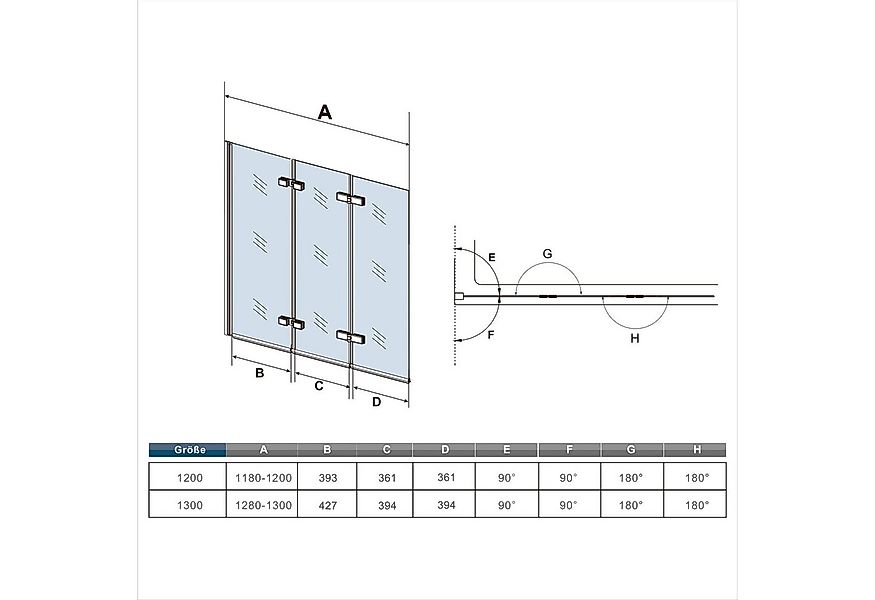 A

B C D

E G

F H

| Größe | A | B | C | D | E | F | G | H |
|---|---|---|---|---|---|---|---|---|
| 1200 | 1180-1200 | 393 | 361 | 361 | 90° | 90° | 180° | 180° |
| 1300 | 1280-1300 | 427 | 394 | 394 | 90° | 90° | 180° | 180° |