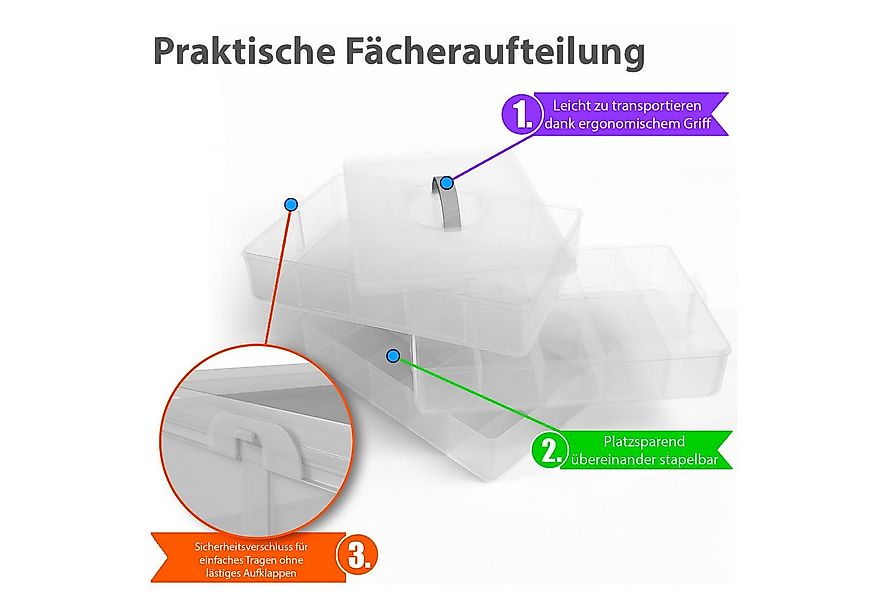 Praktische Fächeraufteilung

1. Leicht zu transportieren dank ergonomischem Griff

2. Platzsparend übereinander stapelbar

Sicherheitsverschluss für einfaches Tragen ohne lästiges Aufklappen 3.