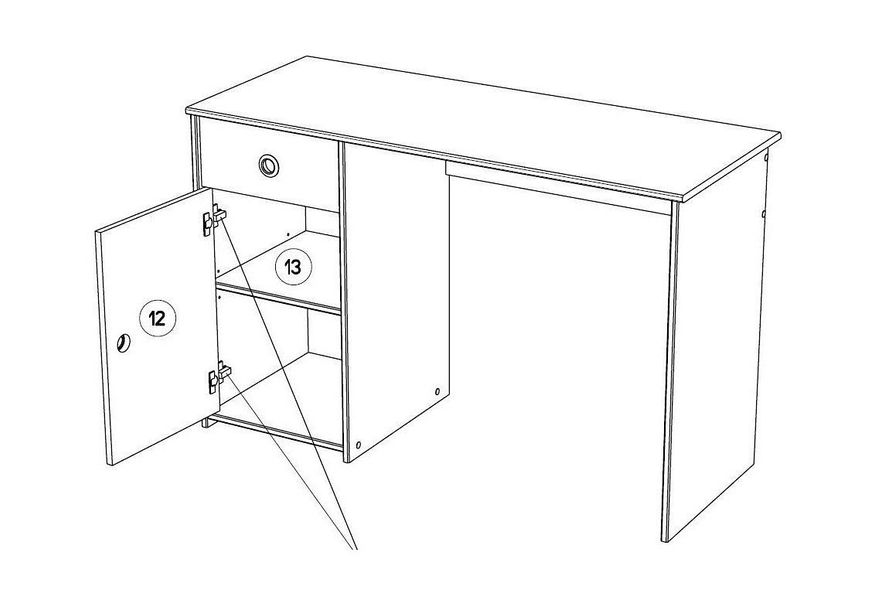 13

12