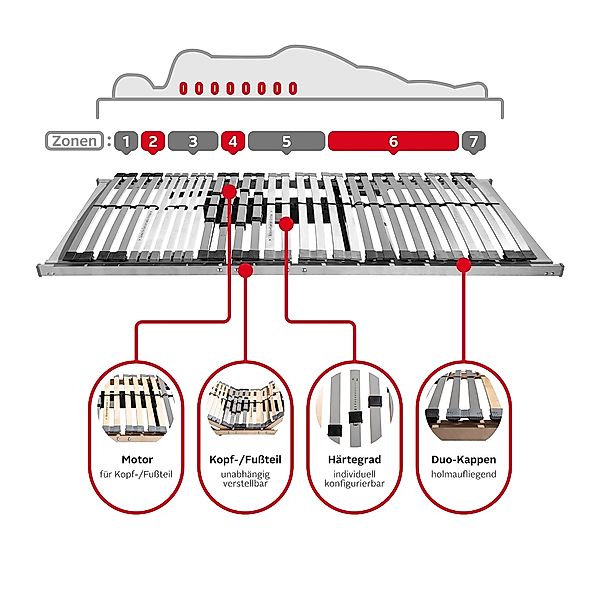 Zonen : 1 2 3 4 5 6 7

Motor
für Kopf-/Fußteil

Kopf-/Fußteil
unabhängig verstellbar

Härtegrad
individuell konfigurierbar

Duo-Kappen
holmaufliegend