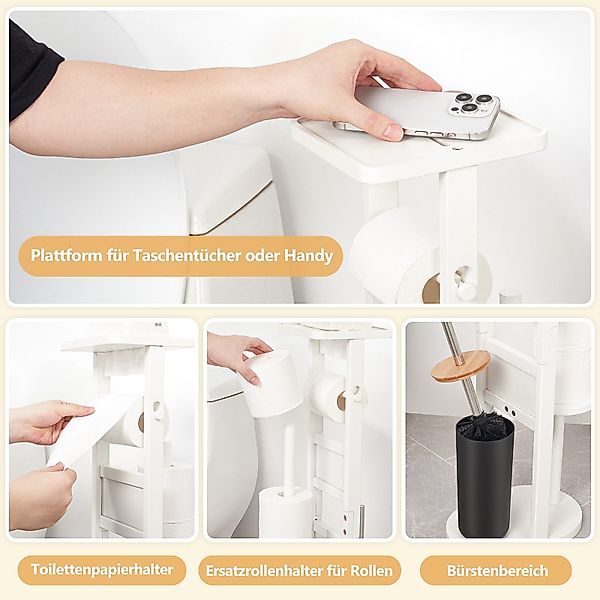 Plattform für Taschentücher oder Handy

Toilettenpapierhalter

Ersatzrollenhalter für Rollen

Bürstenbereich