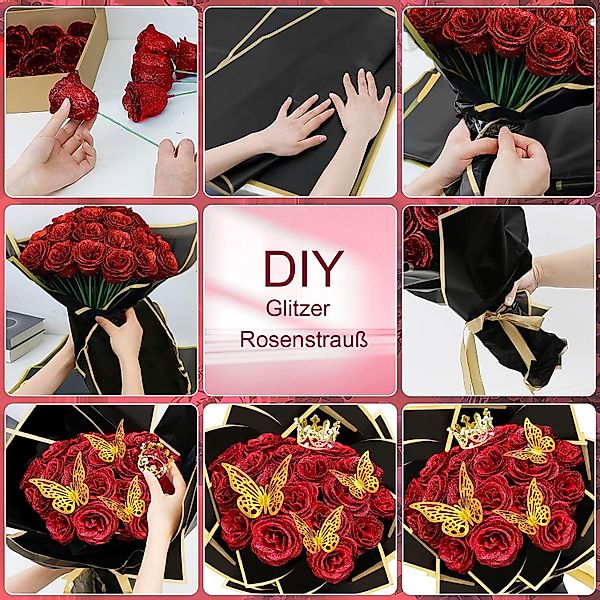 DIY
Glitzer
Rosenstrauß