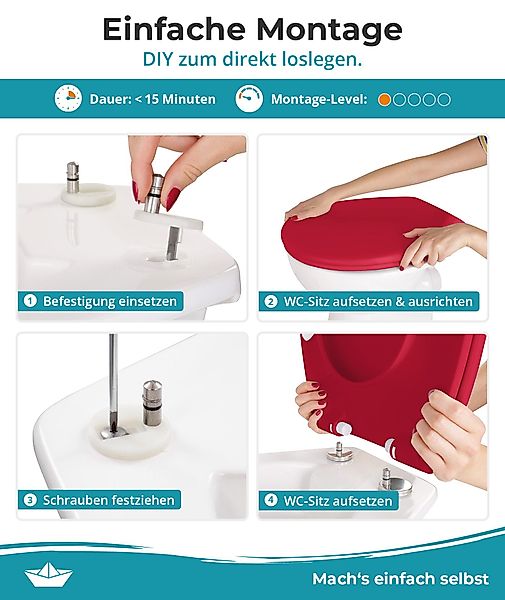 Einfache Montage
DIY zum direkt loslegen.

Dauer: < 15 Minuten

Montage-Level:

1 Befestigung einsetzen

2 WC-Sitz aufsetzen & ausrichten

3 Schrauben festziehen

4 WC-Sitz aufsetzen

Mach's einfach selbst