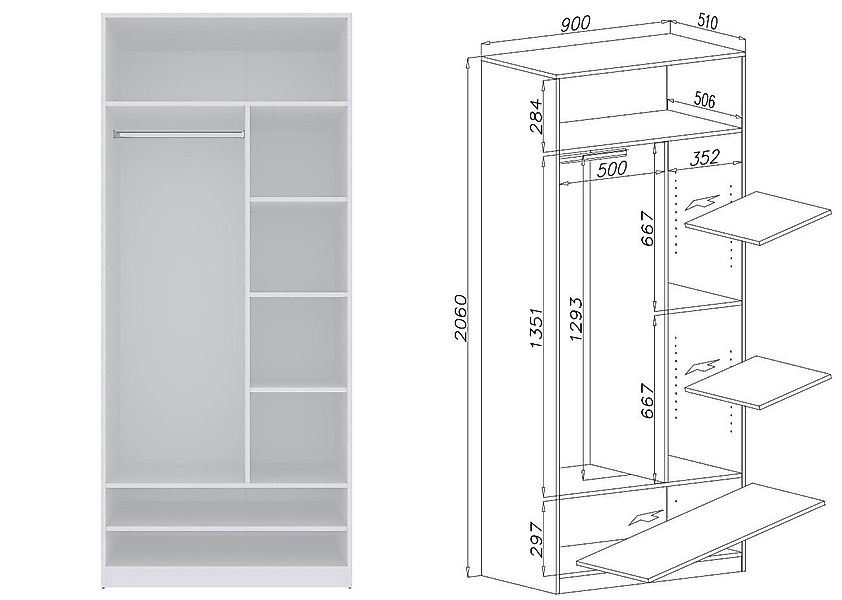 900
510
506
284
500
352
667
2060
1351
1293
667
297