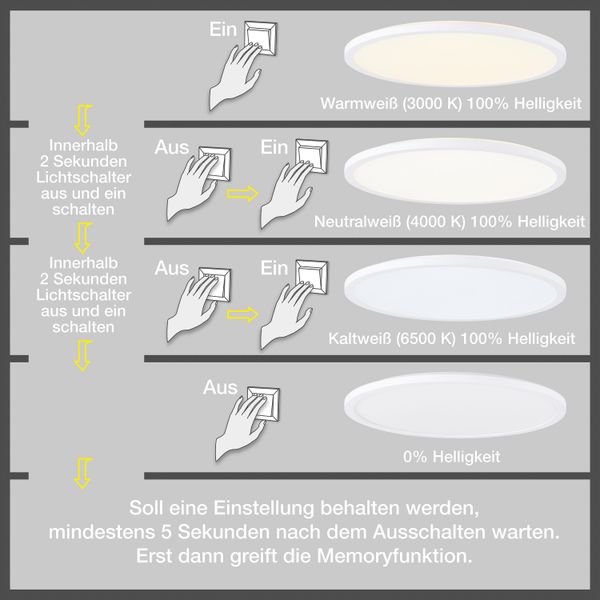 Ein

Warmweiß (3000 K) 100% Helligkeit

Innerhalb 2 Sekunden Lichtschalter aus und ein schalten

Aus

Ein

Neutralweiß (4000 K) 100% Helligkeit

Innerhalb 2 Sekunden Lichtschalter aus und ein schalten

Aus

Ein

Kaltweiß (6500 K) 100% Helligkeit

Aus

0% Helligkeit

Soll eine Einstellung behalten werden, mindestens 5 Sekunden nach dem Ausschalten warten. Erst dann greift die Memoryfunktion.