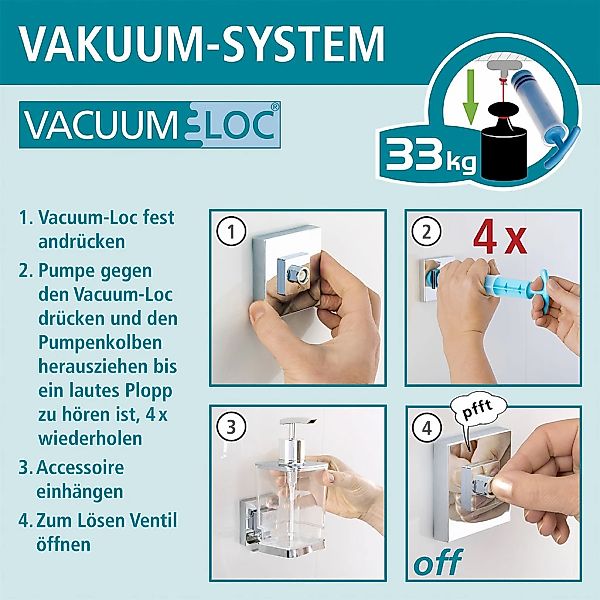 VAKUUM-SYSTEM

VACUUM LOC®

33 kg

1. Vacuum-Loc fest andrücken
2. Pumpe gegen den Vacuum-Loc drücken und den Pumpenkolben herausziehen bis ein lautes Plopp zu hören ist, 4 x wiederholen
3. Accessoire einhängen
4. Zum Lösen Ventil öffnen

1

2

4 x

3

4

pfft

off