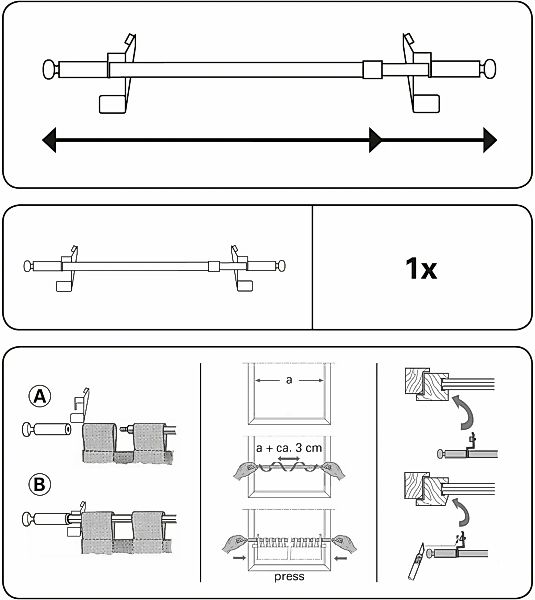 1x

A

B

a

a + ca. 3 cm

press