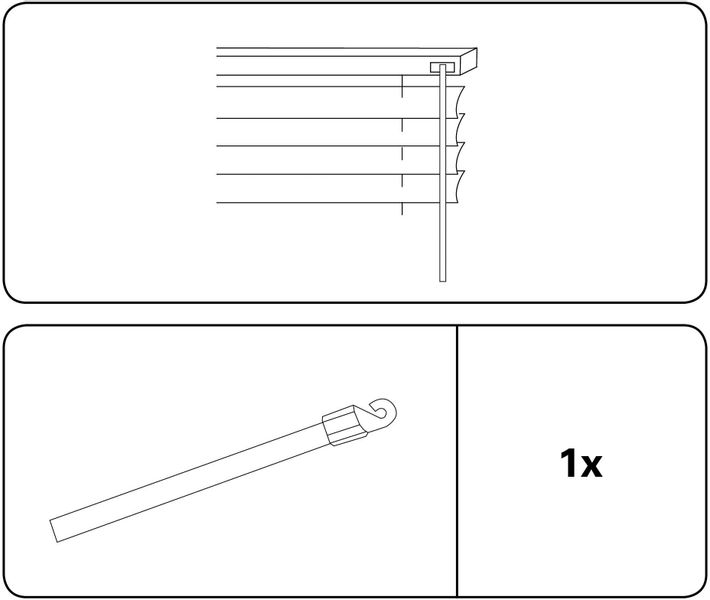 1x