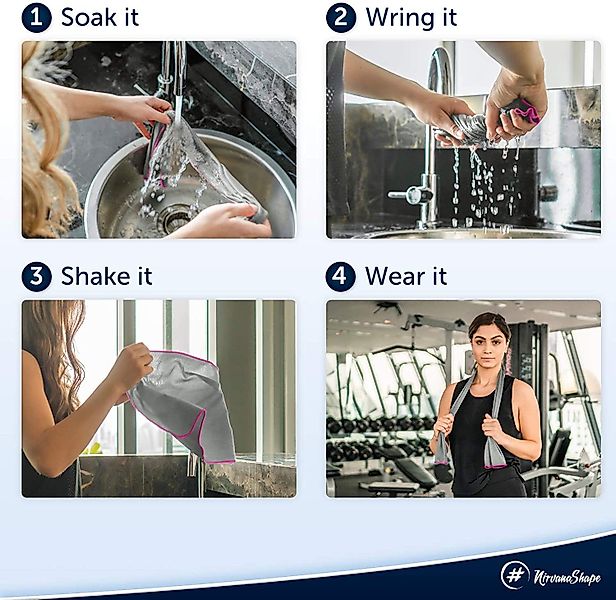 1 Soak it

2 Wring it

3 Shake it

4 Wear it

# NirvanaShape