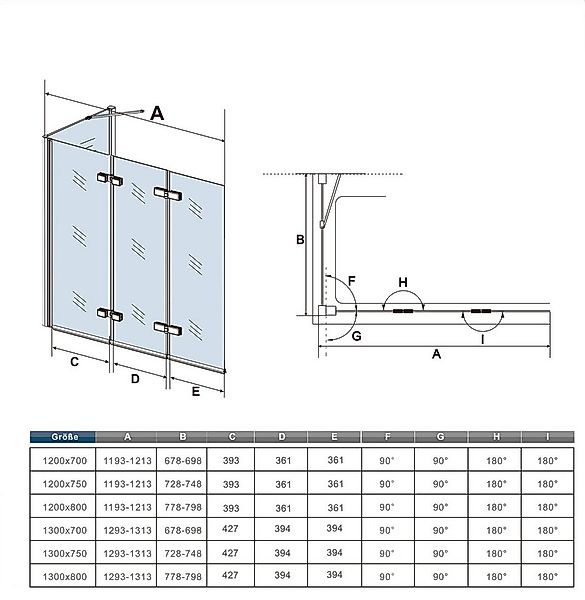 A

C

D

E

B

F

H

G

I

A

| Größe | A | B | C | D | E | F | G | H | I |
|---|---|---|---|---|---|---|---|---|---|
| 1200x700 | 1193-1213 | 678-698 | 393 | 361 | 361 | 90° | 90° | 180° | 180° |
| 1200x750 | 1193-1213 | 728-748 | 393 | 361 | 361 | 90° | 90° | 180° | 180° |
| 1200x800 | 1193-1213 | 778-798 | 393 | 361 | 361 | 90° | 90° | 180° | 180° |
| 1300x700 | 1293-1313 | 678-698 | 427 | 394 | 394 | 90° | 90° | 180° | 180° |
| 1300x750 | 1293-1313 | 728-748 | 427 | 394 | 394 | 90° | 90° | 180° | 180° |
| 1300x800 | 1293-1313 | 778-798 | 427 | 394 | 394 | 90° | 90° | 180° | 180° |