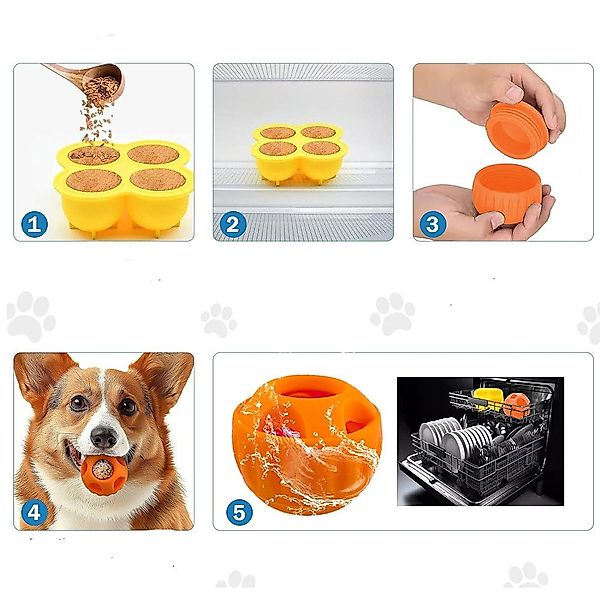 1

2

3

4

5