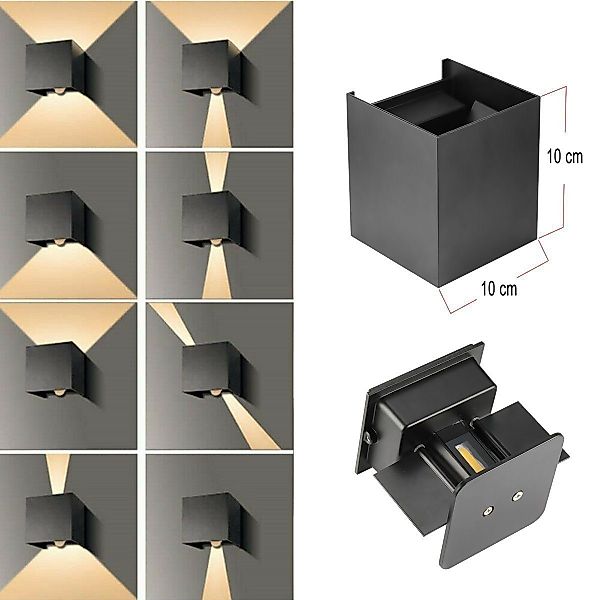 10 cm

10 cm